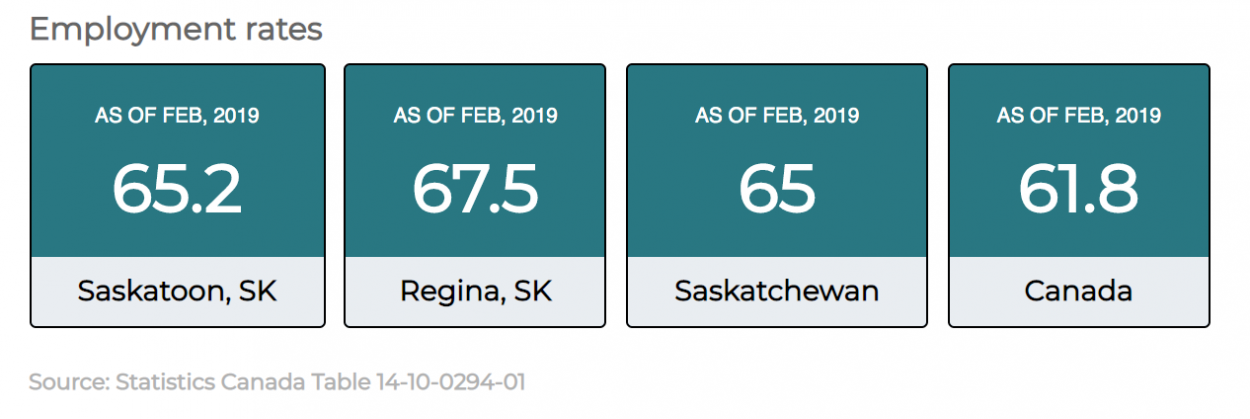 Employment rates

AS OF FEB, 2019
65.2
Saskatoon, SK

AS OF FEB, 2019
67.5
Regina, SK

AS OF FEB, 2019
65
Saskatchewan

AS OF FEB, 2019
61.8
Canada

Source: Statistics Canada Table 14-10-0294-01